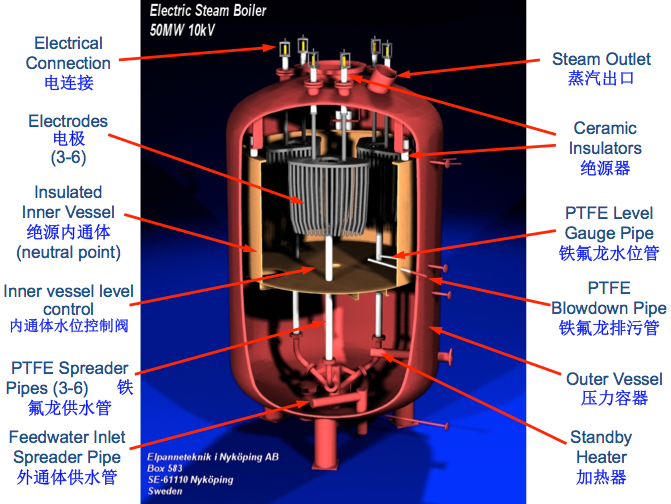 Electric Steam Boiler
50MW 10kV

Electrical Connection
电连接

Electrodes
电极
(3-6)

Insulated Inner Vessel
绝源内通体
(neutral point)

Inner vessel level control
内通体水位控制阀

PTFE Spreader Pipes (3-6) 铁氟龙供水管

Feedwater Inlet Spreader Pipe
外通体供水管

Steam Outlet
蒸汽出口

Ceramic Insulators
绝源器

PTFE Level Gauge Pipe
铁氟龙水位管

PTFE Blowdown Pipe
铁氟龙排污管

Outer Vessel
压力容器

Standby Heater
加热器

Elpanneteknik i Nyköping AB
Box 583
SE-61110 Nyköping
Sweden